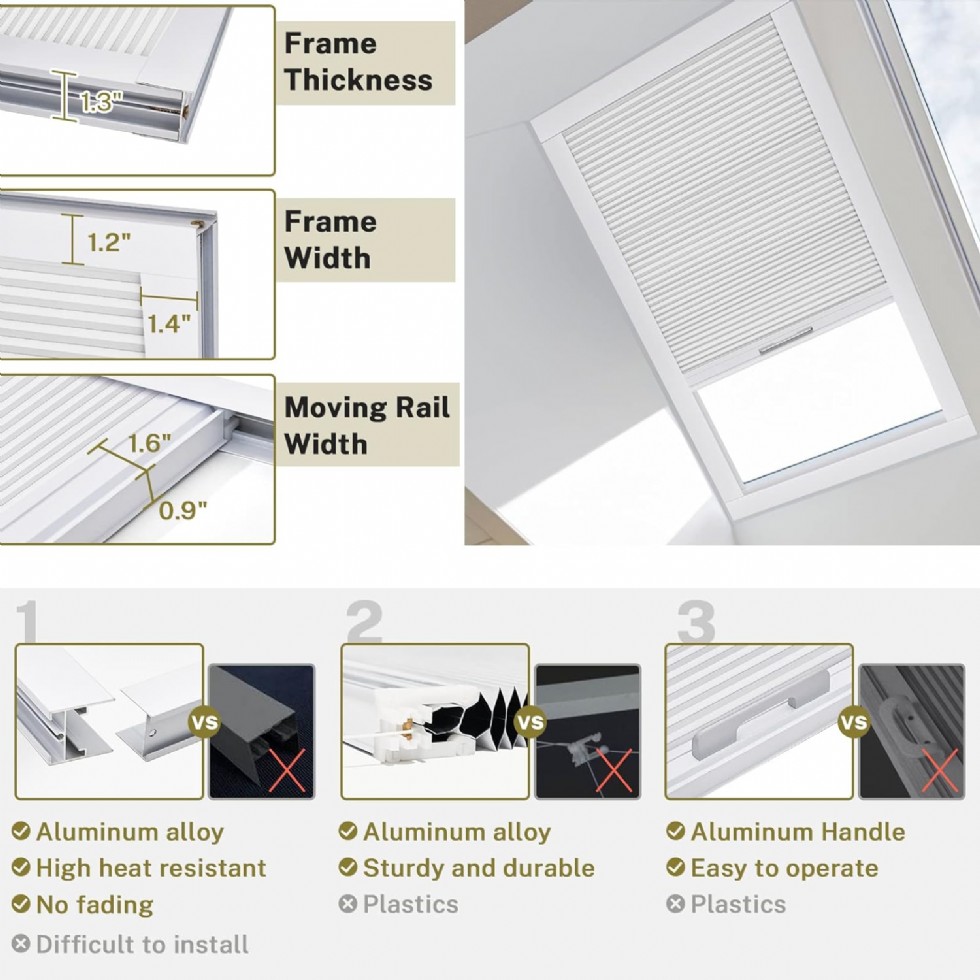 1.3"

Frame Thickness

1.2"

1.4"

Frame Width

1.6"

0.9"

Moving Rail Width

1

VS

Aluminum alloy
High heat resistant
No fading
Difficult to install

2

VS

Aluminum alloy
Sturdy and durable
Plastics

3

VS

Aluminum Handle
Easy to operate
Plastics